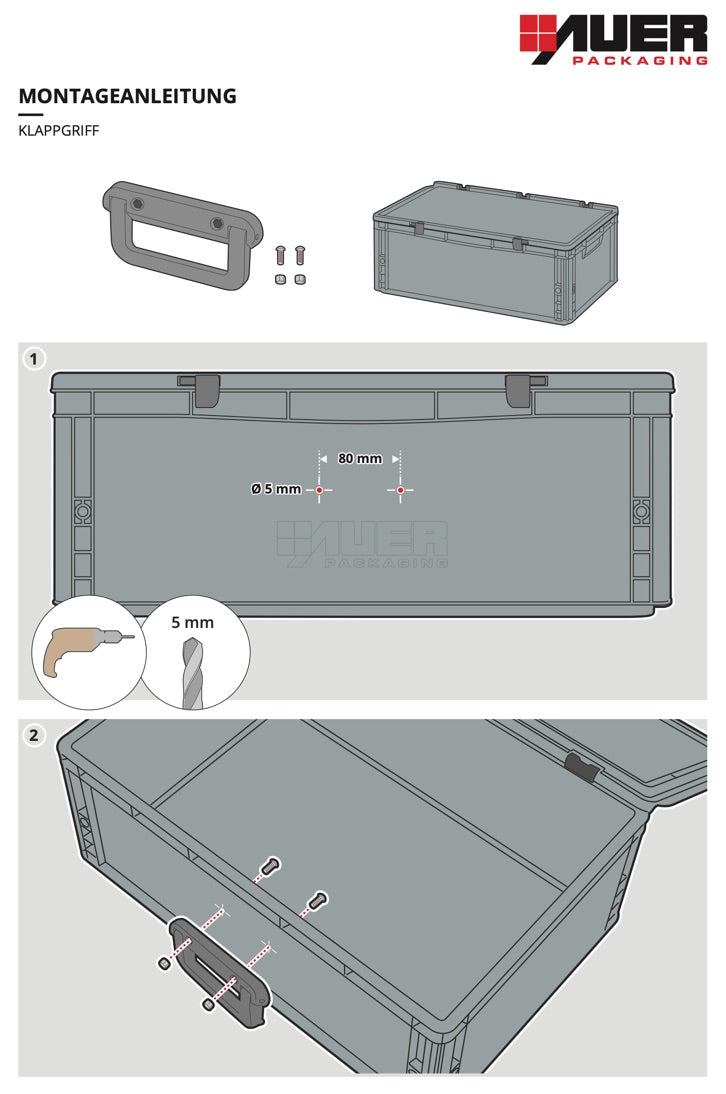 AUER
PACKAGING

MONTAGEANLEITUNG

KLAPPGRIFF

1

80 mm

Ø 5 mm

AUER
PACKAGING

5 mm

2