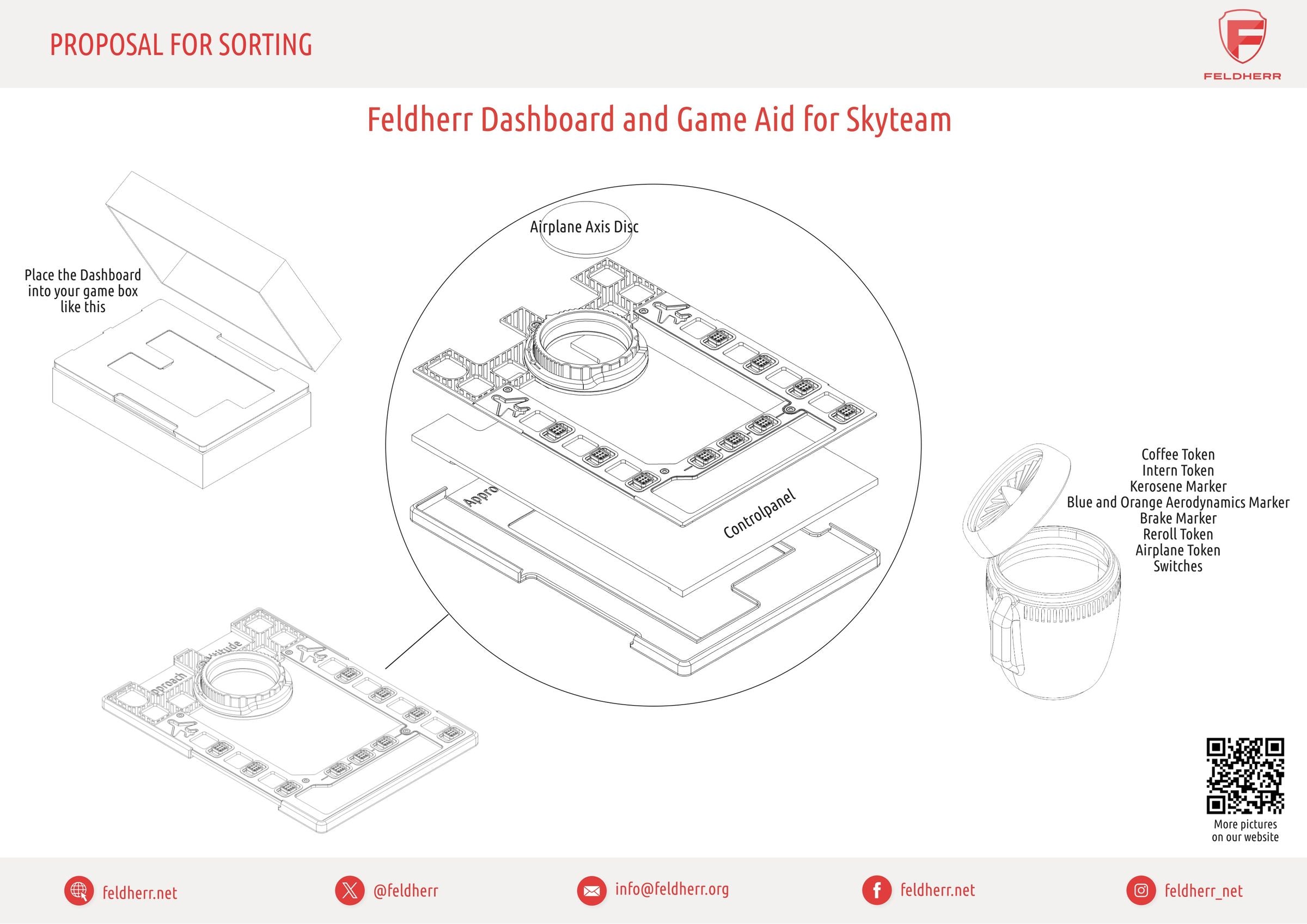 PROPOSAL FOR SORTING

FELDHERR

Feldherr Dashboard and Game Aid for Skyteam

Place the Dashboard into your game box like this

Airplane Axis Disc

Appro

Controlpanel

pproach

ltitude

Coffee Token
Intern Token
Kerosene Marker
Blue and Orange Aerodynamics Marker
Brake Marker
Reroll Token
Airplane Token
Switches

More pictures on our website

feldherr.net

@feldherr

info@feldherr.org

feldherr.net

feldherr_net