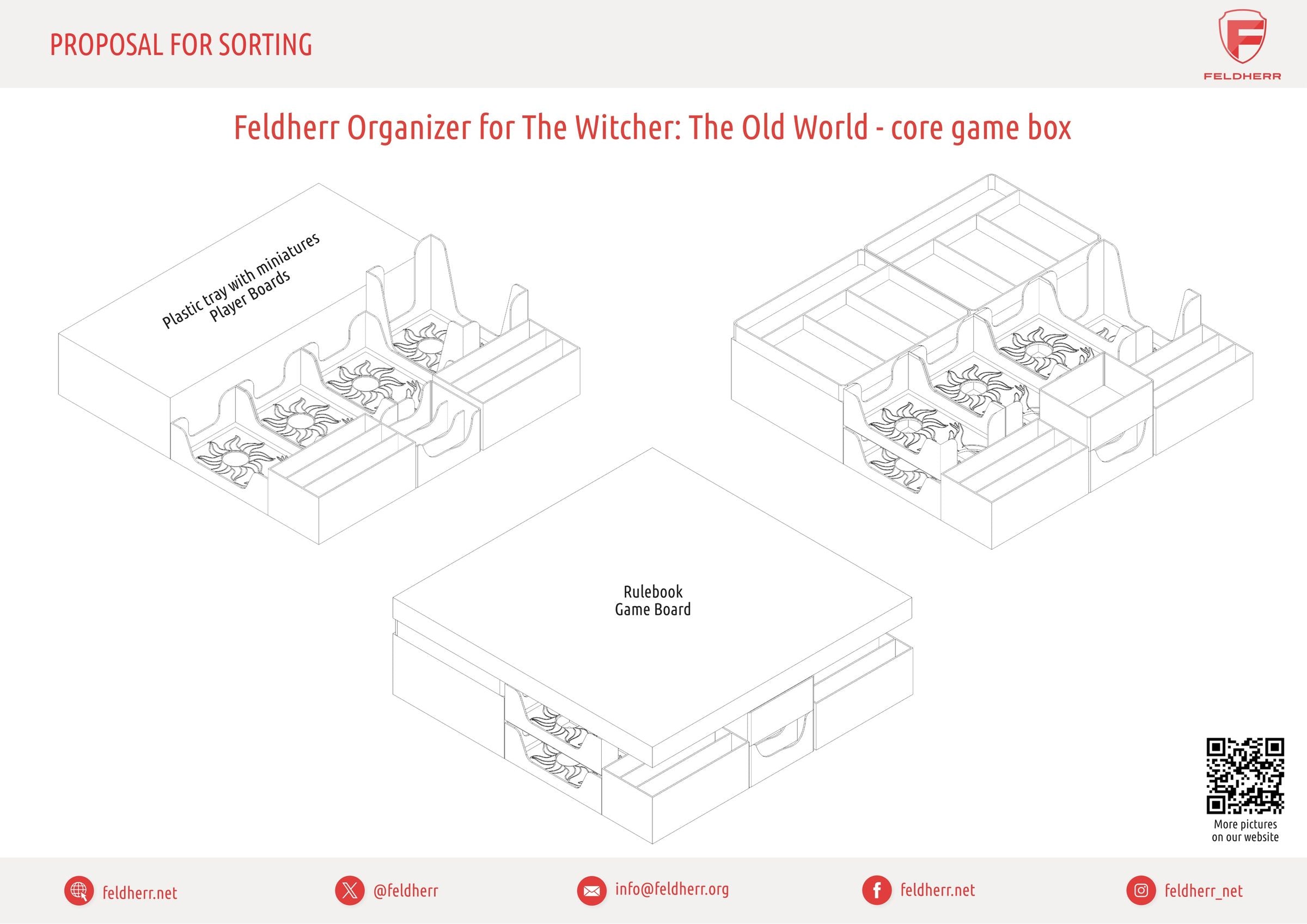 PROPOSAL FOR SORTING

FELDHERR

Feldherr Organizer for The Witcher: The Old World - core game box

Plastic tray with miniatures
Player Boards

Rulebook
Game Board

More pictures
on our website

feldherr.net

@feldherr

info@feldherr.org

feldherr.net

feldherr_net