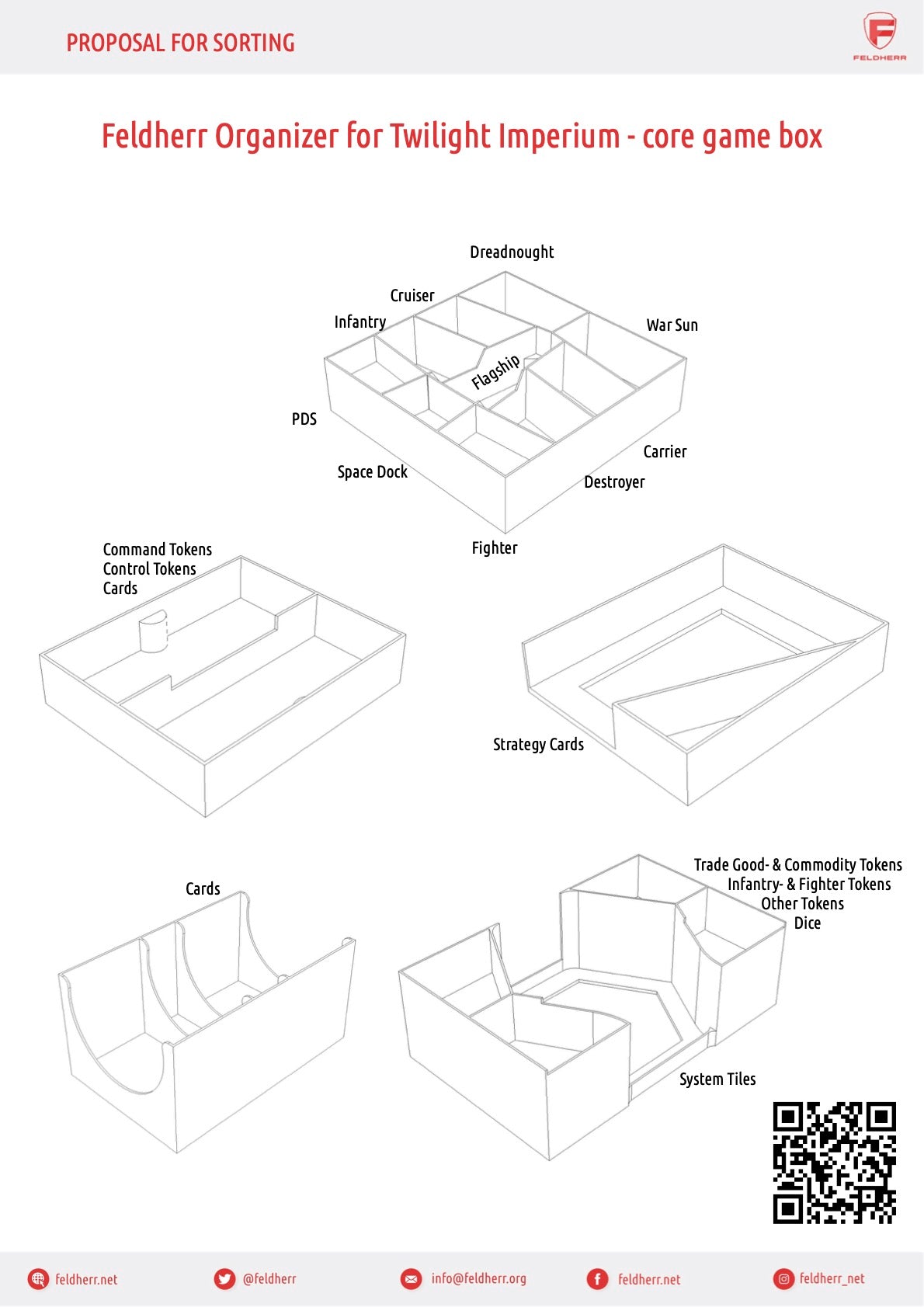 PROPOSAL FOR SORTING

FELDHERR

Feldherr Organizer for Twilight Imperium - core game box

Dreadnought

Cruiser

Infantry

War Sun

Flagship

PDS

Carrier

Space Dock

Destroyer

Fighter

Command Tokens
Control Tokens
Cards

Strategy Cards

Cards

Trade Good- & Commodity Tokens
Infantry- & Fighter Tokens
Other Tokens
Dice

System Tiles

feldherr.net

@feldherr

info@feldherr.org

feldherr.net

feldherr_net