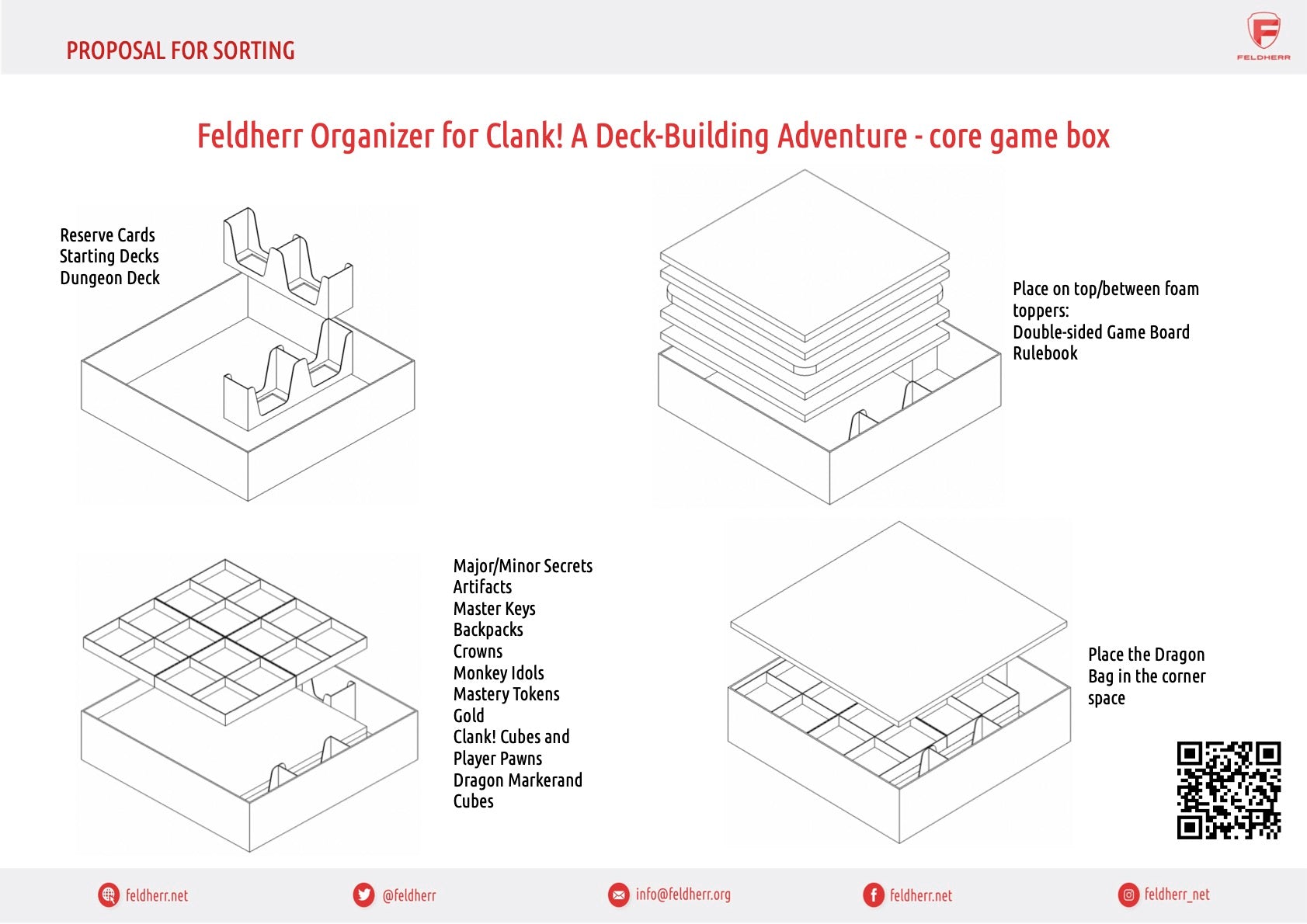 PROPOSAL FOR SORTING

FELDHERR

Feldherr Organizer for Clank! A Deck-Building Adventure - core game box

Reserve Cards
Starting Decks
Dungeon Deck

Place on top/between foam toppers:
Double-sided Game Board
Rulebook

Major/Minor Secrets
Artifacts
Master Keys
Backpacks
Crowns
Monkey Idols
Mastery Tokens
Gold
Clank! Cubes and Player Pawns
Dragon Markerand Cubes

Place the Dragon Bag in the corner space

feldherr.net

@feldherr

info@feldherr.org

feldherr.net

feldherr_net