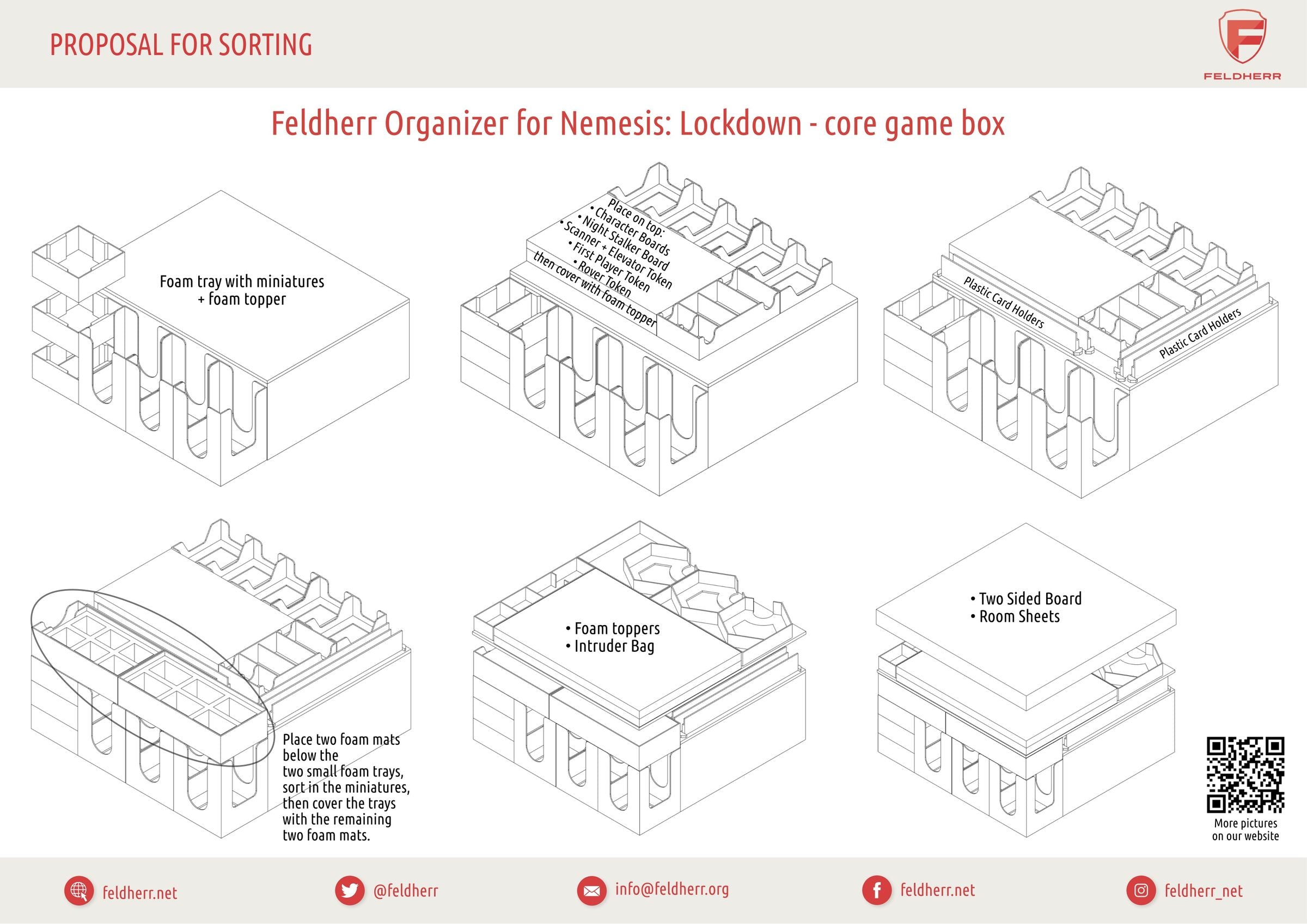 PROPOSAL FOR SORTING

FELDHERR

Feldherr Organizer for Nemesis: Lockdown - core game box

Foam tray with miniatures + foam topper

Place on top:
• Character Boards
• Night Stalker Board
• Scanner + Elevator Token
• First Player Token
• Rover Token
then cover with foam topper

Plastic Card Holders

Plastic Card Holders

Place two foam mats below the two small foam trays, sort in the miniatures, then cover the trays with the remaining two foam mats.

• Foam toppers
• Intruder Bag

• Two Sided Board
• Room Sheets

More pictures on our website

feldherr.net

@feldherr

info@feldherr.org

feldherr.net

feldherr_net