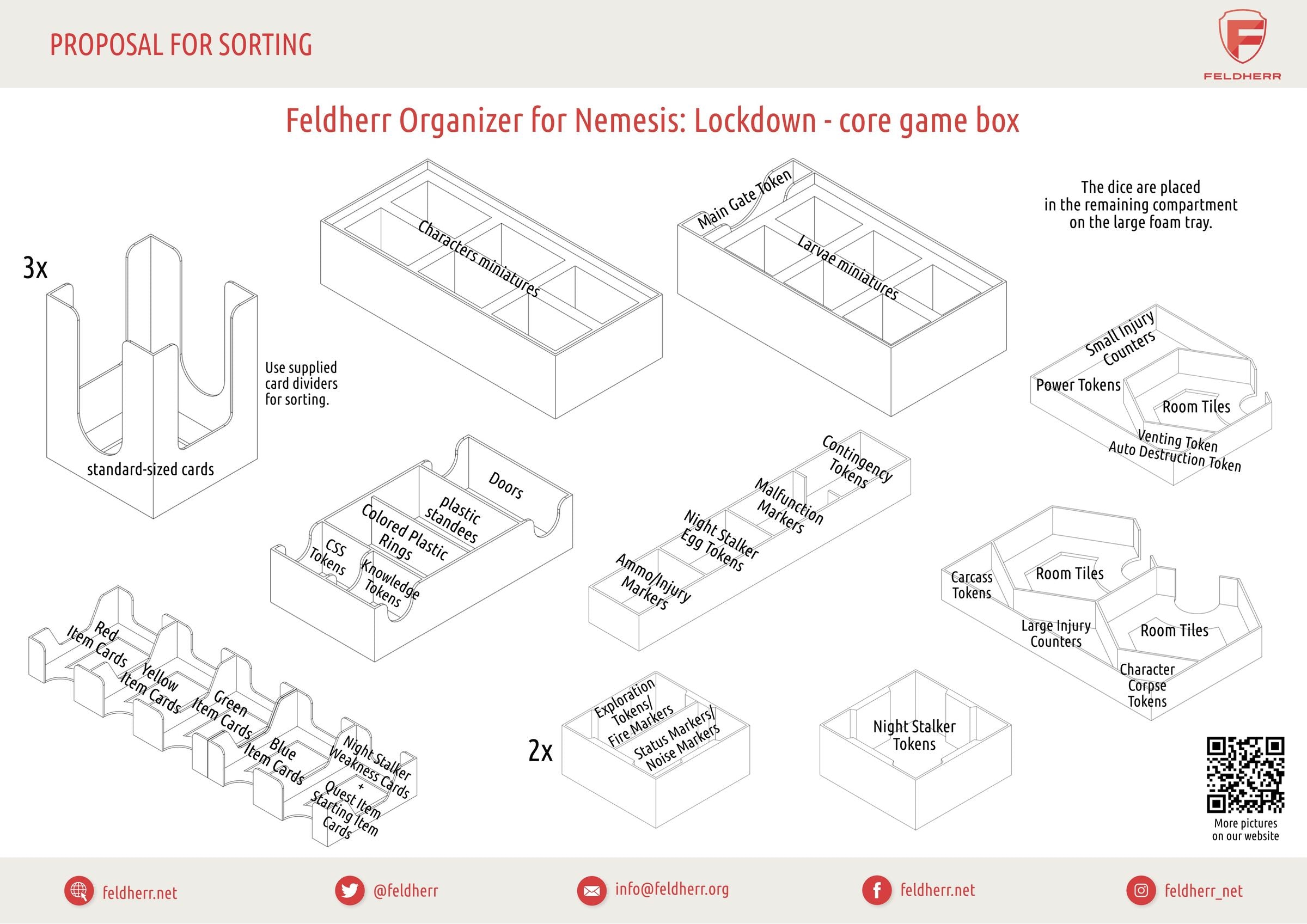 PROPOSAL FOR SORTING

FELDHERR

Feldherr Organizer for Nemesis: Lockdown - core game box

3x

standard-sized cards

Use supplied card dividers for sorting.

Characters miniatures

Main Gate Token

Larvae miniatures

The dice are placed in the remaining compartment on the large foam tray.

Small Injury Counters

Power Tokens

Room Tiles

Venting Token

Auto Destruction Token

Doors

plastic standees

Colored Plastic Rings

CSS Tokens

Knowledge Tokens

Contingency Tokens

Malfunction Markers

Night Stalker Egg Tokens

Ammo/Injury Markers

Carcass Tokens

Room Tiles

Large Injury Counters

Room Tiles

Character Corpse Tokens

Red Item Cards

Yellow Item Cards

Green Item Cards

Blue Item Cards

Night Stalker Weakness Cards + Quest Item Starting Item Cards

2x

Exploration Tokens/ Fire Markers

Status Markers/ Noise Markers

Night Stalker Tokens

More pictures on our website

feldherr.net

@feldherr

info@feldherr.org

feldherr.net

feldherr_net