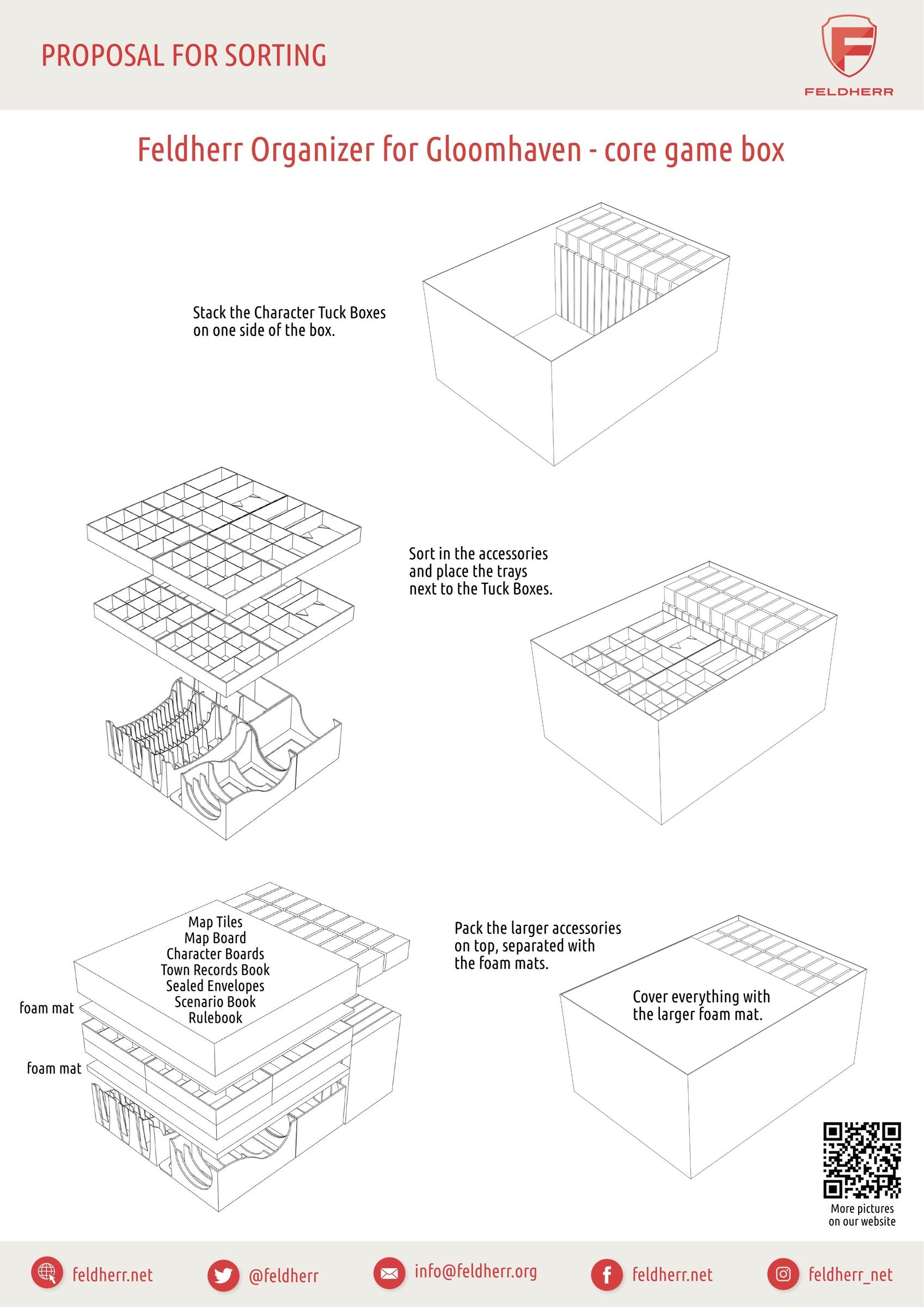 PROPOSAL FOR SORTING

FELDHERR

Feldherr Organizer for Gloomhaven - core game box

Stack the Character Tuck Boxes on one side of the box.

Sort in the accessories and place the trays next to the Tuck Boxes.

Map Tiles
Map Board
Character Boards
Town Records Book
Sealed Envelopes
Scenario Book
Rulebook

foam mat

foam mat

Pack the larger accessories on top, separated with the foam mats.

Cover everything with the larger foam mat.

More pictures on our website

feldherr.net

@feldherr

info@feldherr.org

feldherr.net

feldherr_net